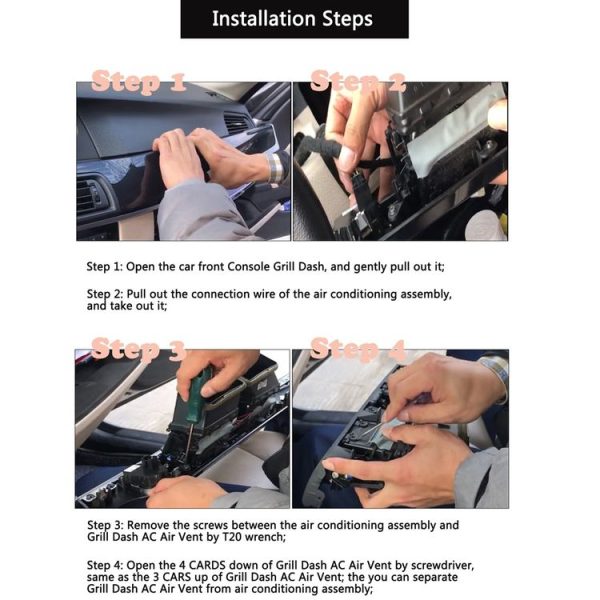 Installation Steps

Step 1

Step 2

Step 1: Open the car front Console Grill Dash, and gently pull out it;

Step 2: Pull out the connection wire of the air conditioning assembly, and take out it;

Step 3

Step 4

Step 3: Remove the screws between the air conditioning assembly and Grill Dash AC Air Vent by T20 wrench;

Step 4: Open the 4 CARDS down of Grill Dash AC Air Vent by screwdriver, same as the 3 CARS up of Grill Dash AC Air Vent; the you can separate Grill Dash AC Air Vent from air conditioning assembly;