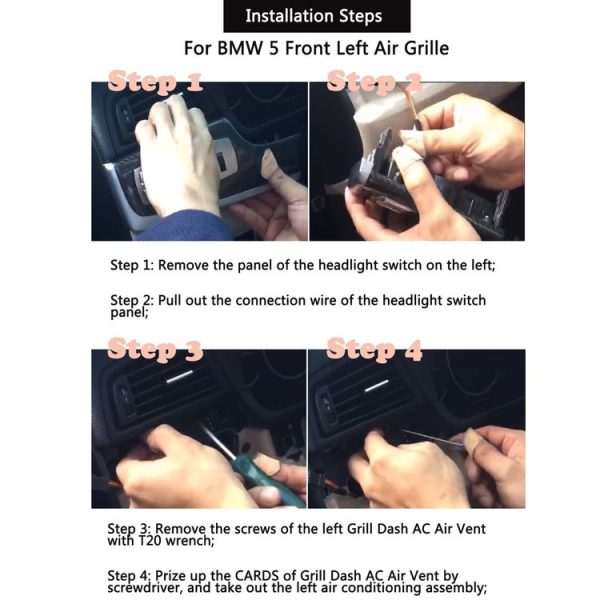 Installation Steps

For BMW 5 Front Left Air Grille

Step 1

Step 2

Step 1: Remove the panel of the headlight switch on the left;

Step 2: Pull out the connection wire of the headlight switch panel;

Step 3

Step 4

Step 3: Remove the screws of the left Grill Dash AC Air Vent with T20 wrench;

Step 4: Prize up the CARDS of Grill Dash AC Air Vent by screwdriver, and take out the left air conditioning assembly;