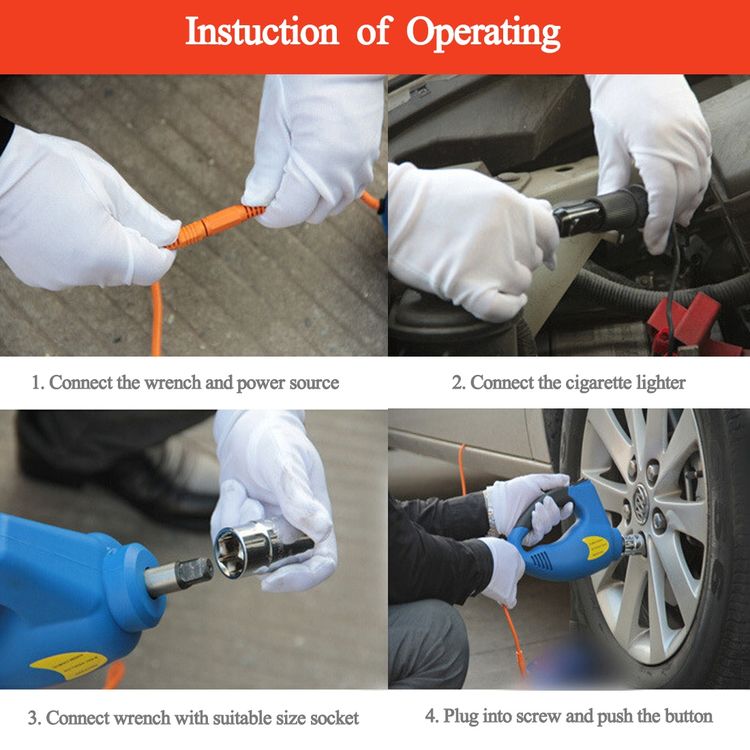 Instuction of Operating

1. Connect the wrench and power source

2. Connect the cigarette lighter

3. Connect wrench with suitable size socket

4. Plug into screw and push the button