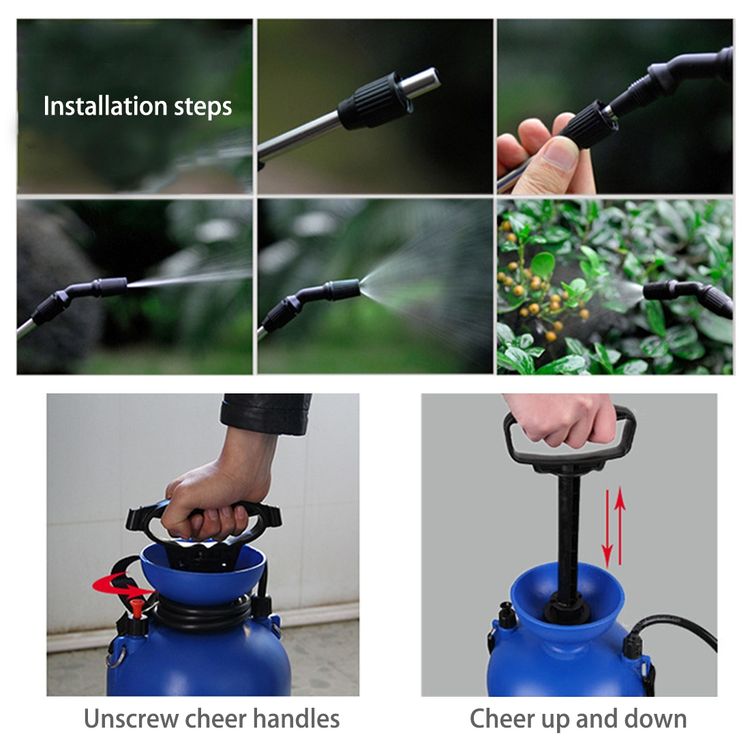 Installation steps

Unscrew cheer handles

Cheer up and down