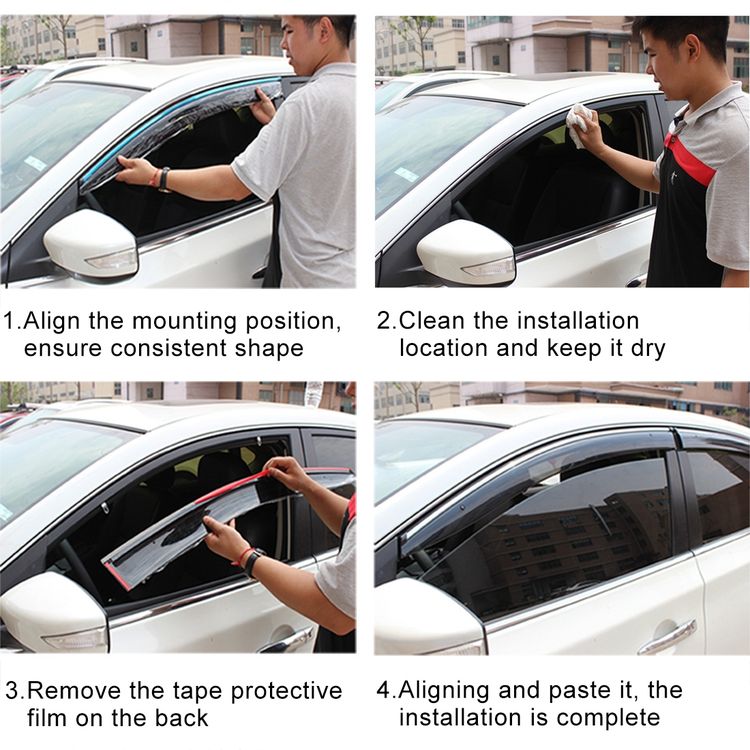 1.Align the mounting position, ensure consistent shape

2.Clean the installation location and keep it dry

3.Remove the tape protective film on the back

4.Aligning and paste it, the installation is complete