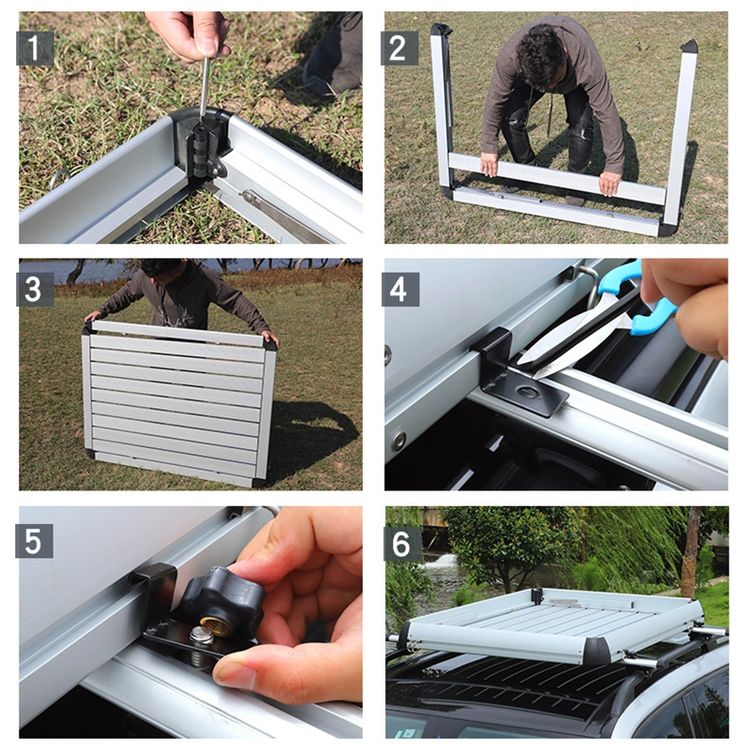 1

2

3

4

5

6