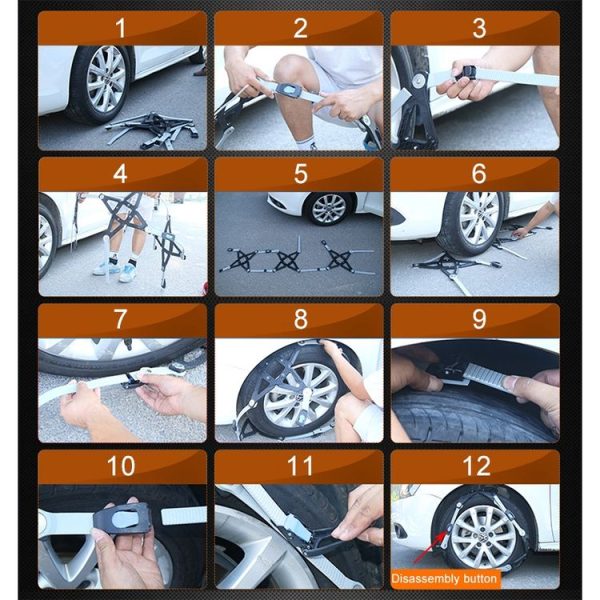 1

2

3

4

5

6

7

8

9

10

11

12

Disassembly button