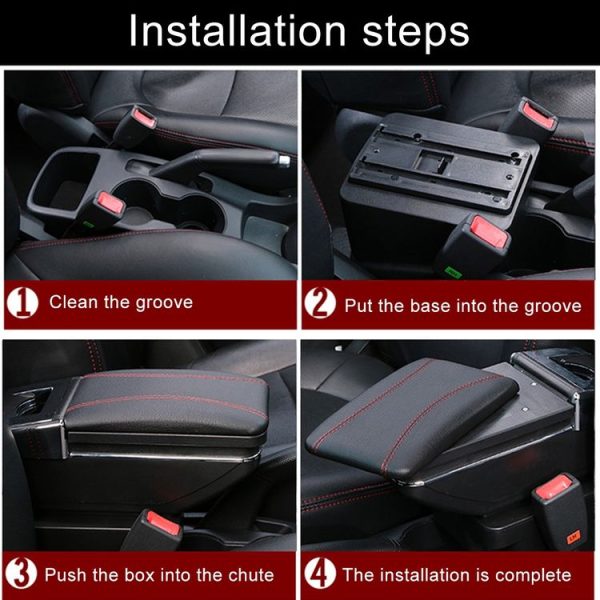 Installation steps

1 Clean the groove

2 Put the base into the groove

3 Push the box into the chute

4 The installation is complete