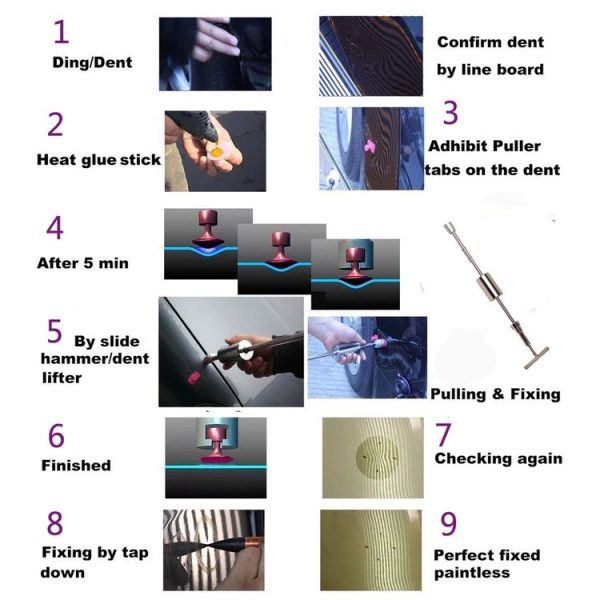 1
Ding/Dent

Confirm dent by line board

2
Heat glue stick

3
Adhibit Puller tabs on the dent

4
After 5 min

5 By slide hammer/dent lifter

Pulling & Fixing

6
Finished

7
Checking again

8
Fixing by tap down

9
Perfect fixed paintless