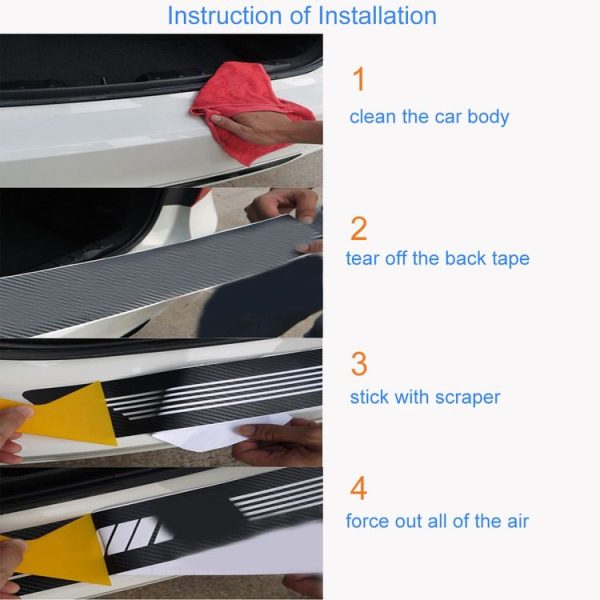 Instruction of Installation

1
clean the car body

2
tear off the back tape

3
stick with scraper

4
force out all of the air