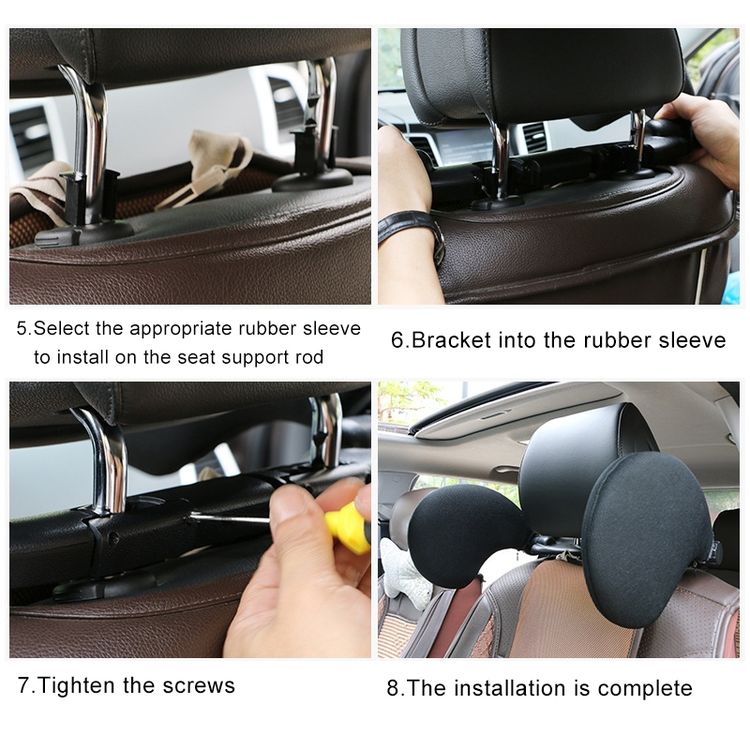 5.Select the appropriate rubber sleeve to install on the seat support rod

6.Bracket into the rubber sleeve

7.Tighten the screws

8.The installation is complete