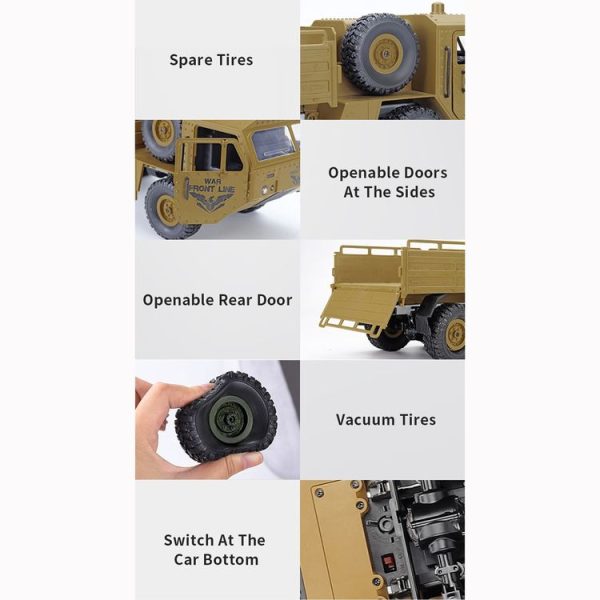 Spare Tires

WAR
FRONT LINE

Openable Doors
At The Sides

Openable Rear Door

Vacuum Tires

Switch At The
Car Bottom