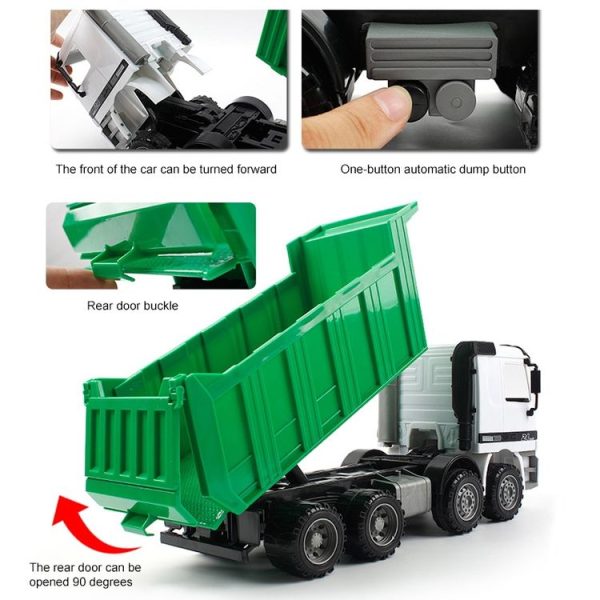 The front of the car can be turned forward

One-button automatic dump button

Rear door buckle

The rear door can be opened 90 degrees