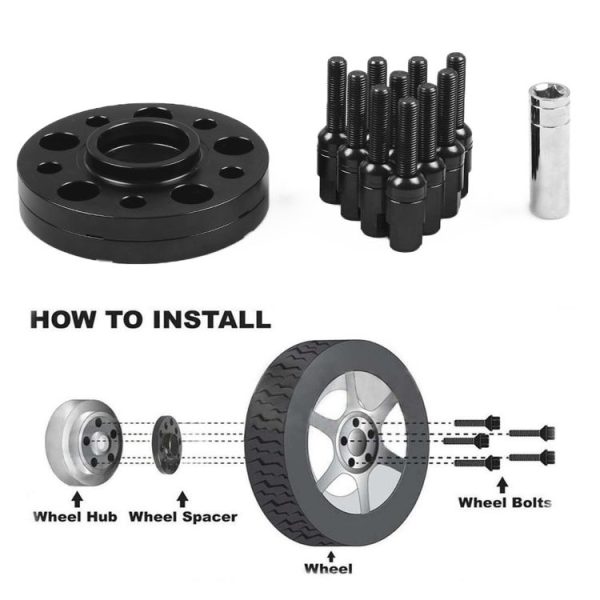 HOW TO INSTALL

Wheel Hub

Wheel Spacer

Wheel

Wheel Bolts