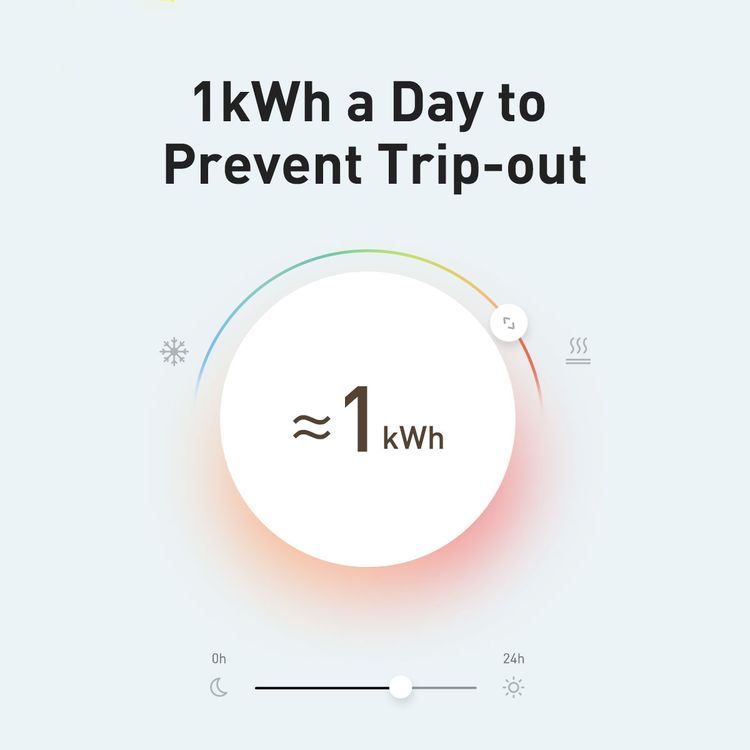 1kWh a Day to Prevent Trip-out

≈1 kWh

0h

24h