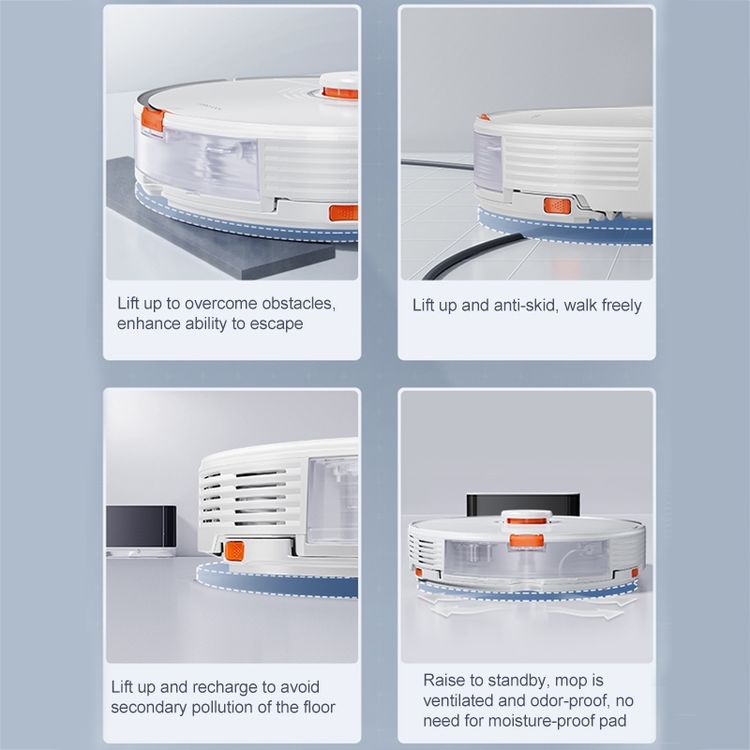 Lift up to overcome obstacles, enhance ability to escape

Lift up and anti-skid, walk freely

Lift up and recharge to avoid secondary pollution of the floor

Raise to standby, mop is ventilated and odor-proof, no need for moisture-proof pad