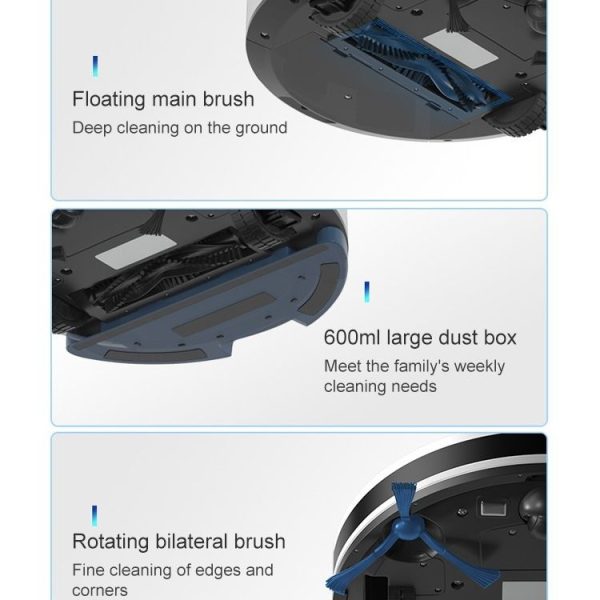 Floating main brush
Deep cleaning on the ground

600ml large dust box
Meet the family's weekly cleaning needs

Rotating bilateral brush
Fine cleaning of edges and corners