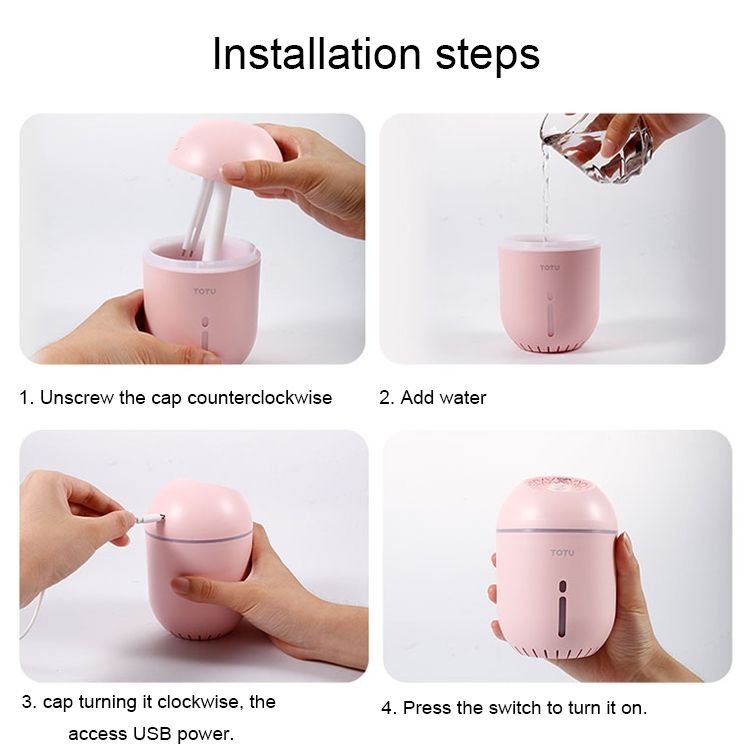 Installation steps

TOTU

TOTU

1. Unscrew the cap counterclockwise

2. Add water

TOTU

3. cap turning it clockwise, the access USB power.

4. Press the switch to turn it on.