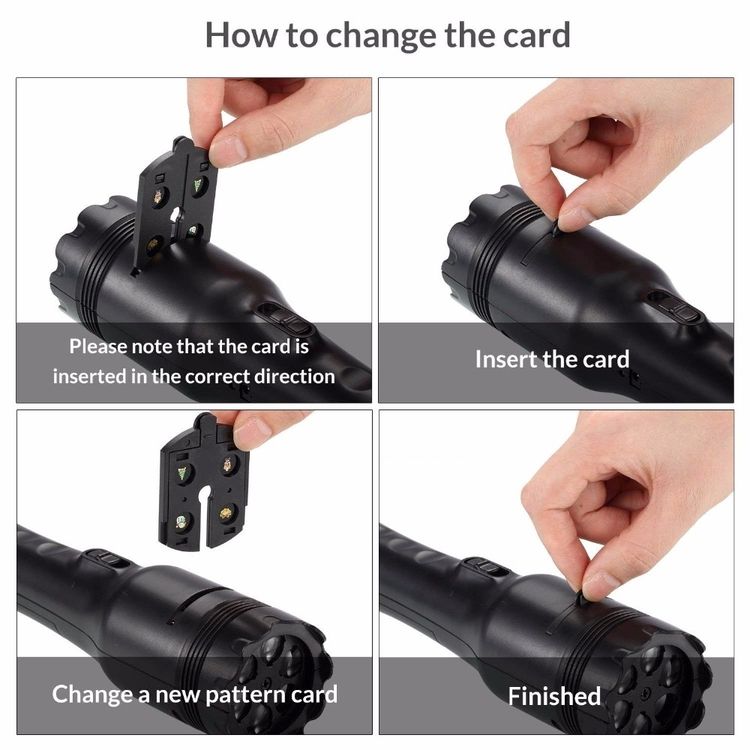 How to change the card

Please note that the card is inserted in the correct direction

Insert the card

Change a new pattern card

Finished