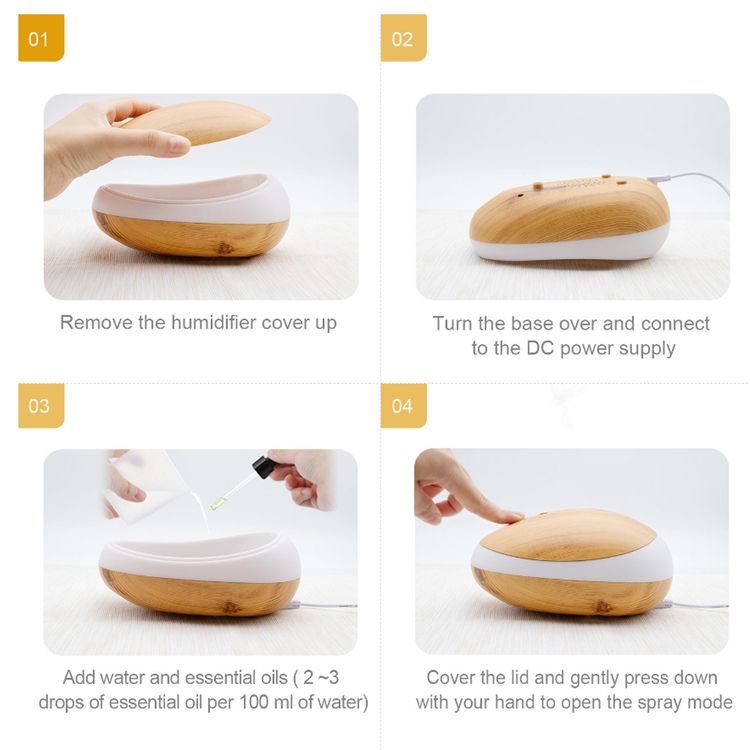 01

Remove the humidifier cover up

02

Turn the base over and connect to the DC power supply

03

Add water and essential oils ( 2 ~3 drops of essential oil per 100 ml of water)

04

Cover the lid and gently press down with your hand to open the spray mode