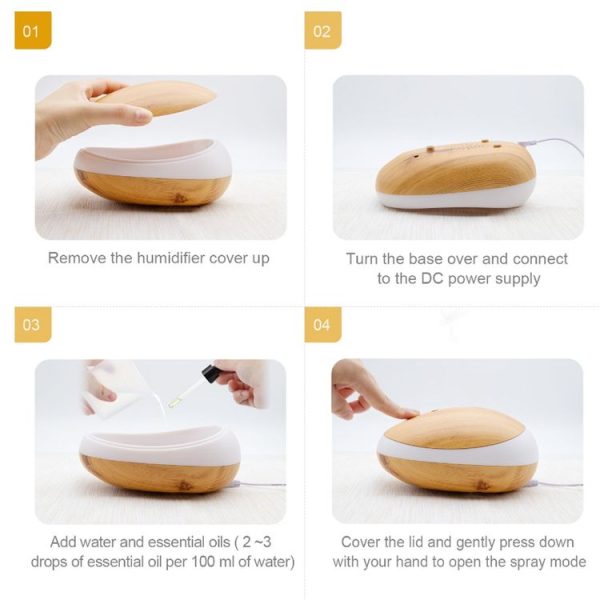 01

Remove the humidifier cover up

02

Turn the base over and connect to the DC power supply

03

Add water and essential oils ( 2 ~3 drops of essential oil per 100 ml of water)

04

Cover the lid and gently press down with your hand to open the spray mode