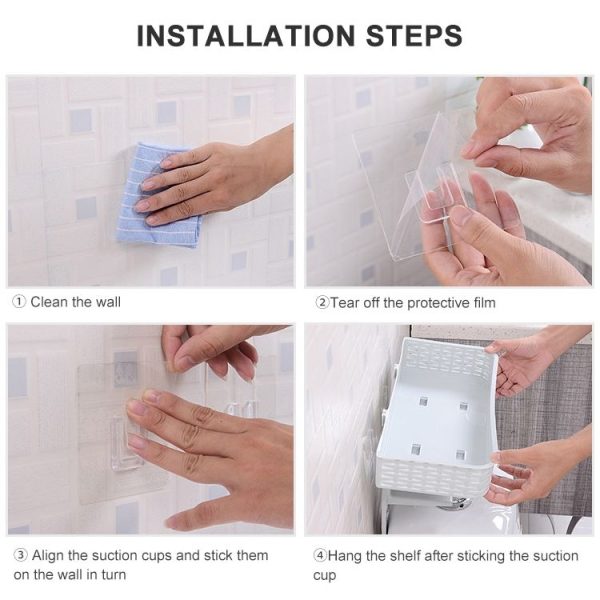 INSTALLATION STEPS

① Clean the wall

②Tear off the protective film

③ Align the suction cups and stick them on the wall in turn

④Hang the shelf after sticking the suction cup