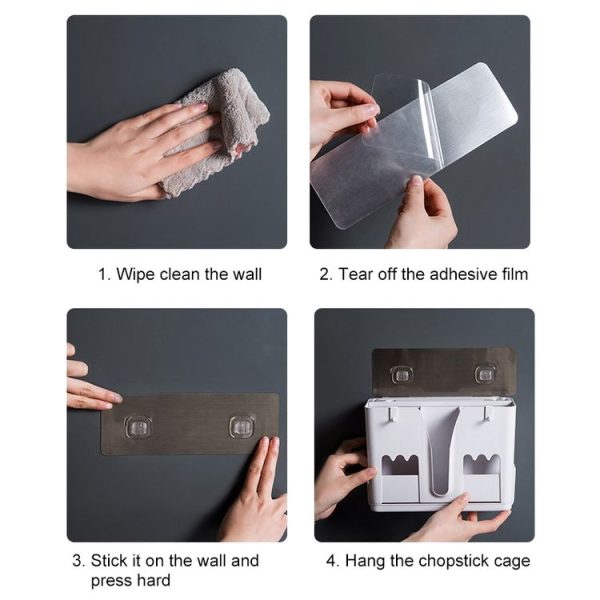 1. Wipe clean the wall

2. Tear off the adhesive film

3. Stick it on the wall and press hard

4. Hang the chopstick cage