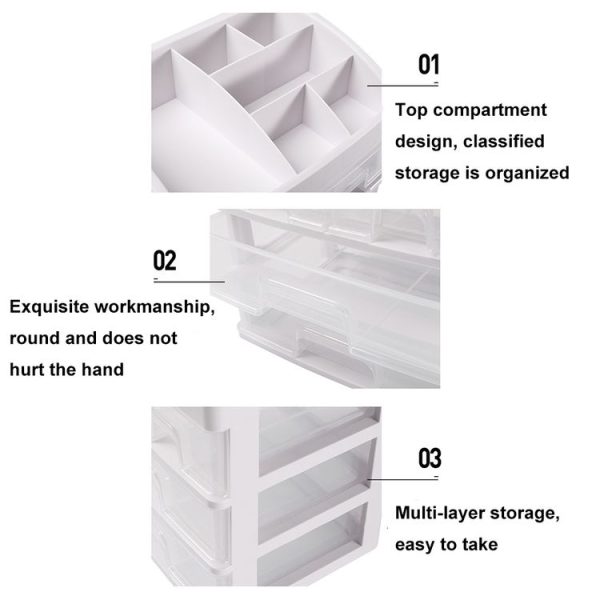 01

Top compartment design, classified storage is organized

02

Exquisite workmanship, round and does not hurt the hand

03

Multi-layer storage, easy to take