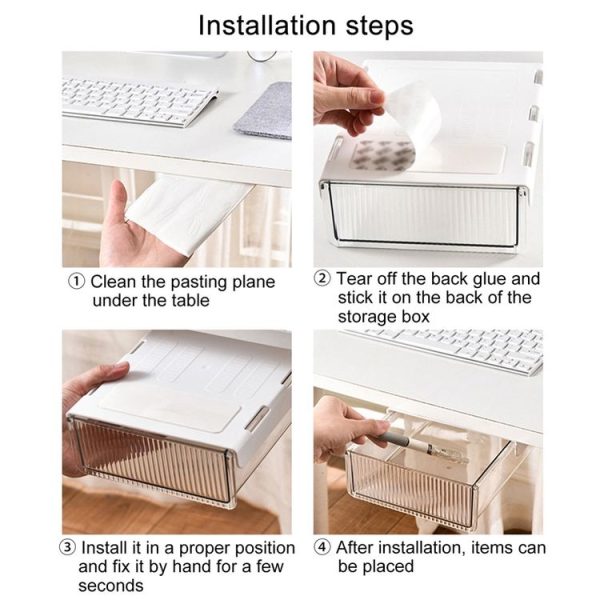 Installation steps

① Clean the pasting plane under the table

② Tear off the back glue and stick it on the back of the storage box

③ Install it in a proper position and fix it by hand for a few seconds

④ After installation, items can be placed