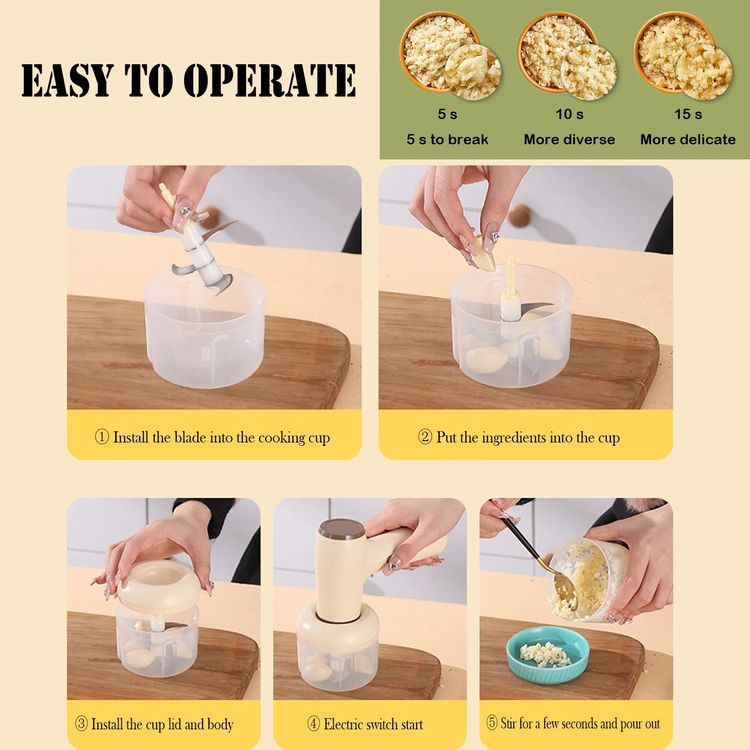 EASY TO OPERATE

5 s
5 s to break

10 s
More diverse

15 s
More delicate

① Install the blade into the cooking cup

② Put the ingredients into the cup

③ Install the cup lid and body

④ Electric switch start

⑤ Stir for a few seconds and pour out