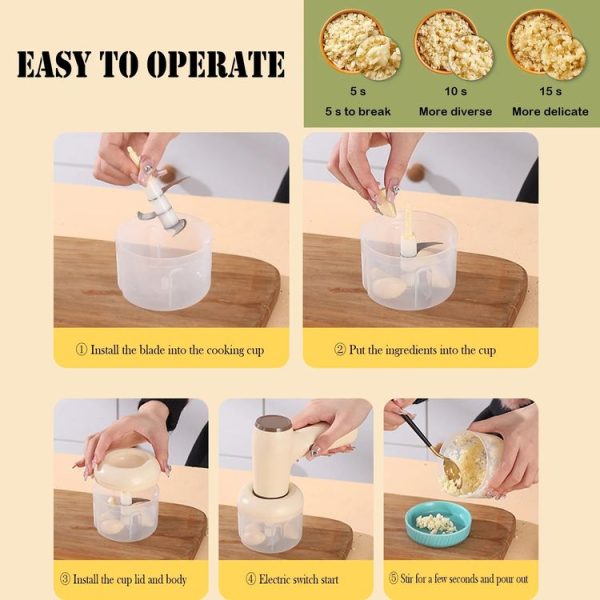 EASY TO OPERATE

5 s
5 s to break

10 s
More diverse

15 s
More delicate

① Install the blade into the cooking cup

② Put the ingredients into the cup

③ Install the cup lid and body

④ Electric switch start

⑤ Stir for a few seconds and pour out