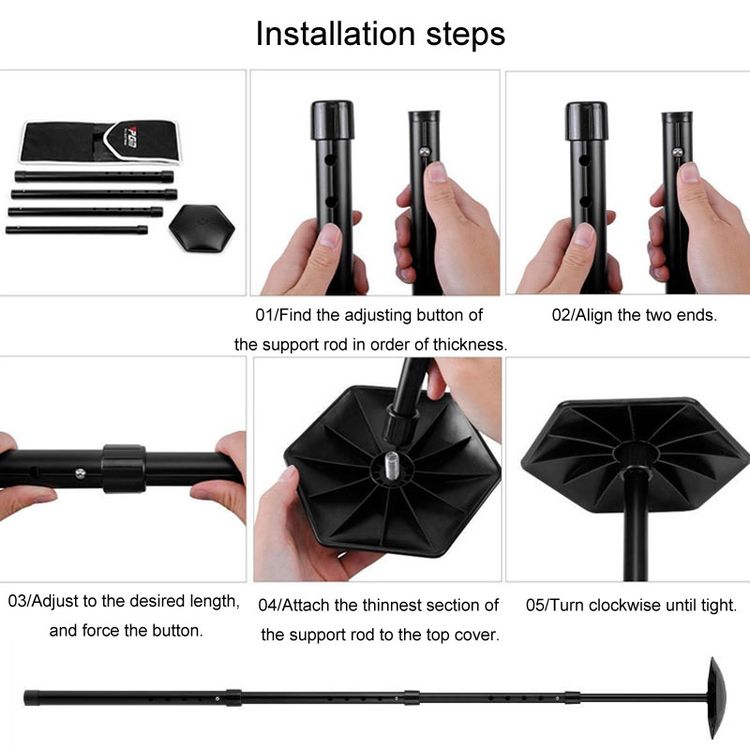 Installation steps

PGM

01/Find the adjusting button of the support rod in order of thickness.

02/Align the two ends.

03/Adjust to the desired length, and force the button.

04/Attach the thinnest section of the support rod to the top cover.

05/Turn clockwise until tight.