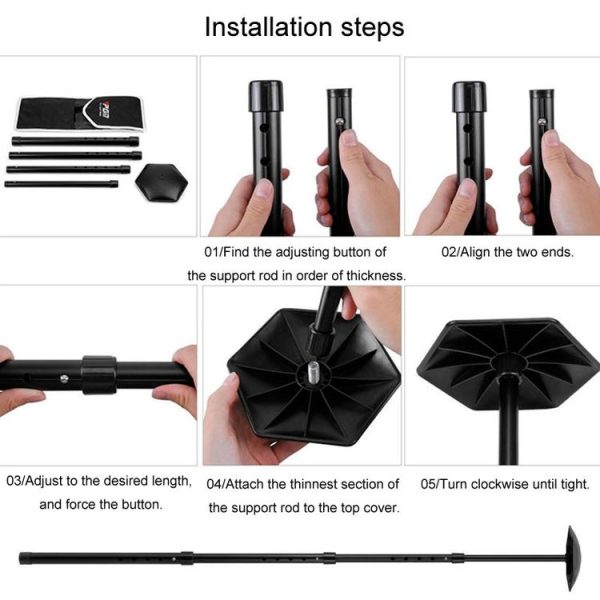 Installation steps

PGM

01/Find the adjusting button of the support rod in order of thickness.

02/Align the two ends.

03/Adjust to the desired length, and force the button.

04/Attach the thinnest section of the support rod to the top cover.

05/Turn clockwise until tight.