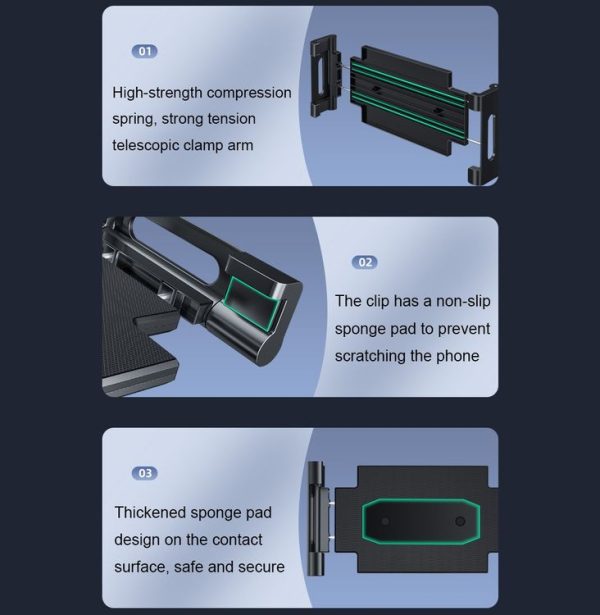 01

High-strength compression spring, strong tension telescopic clamp arm

02

The clip has a non-slip sponge pad to prevent scratching the phone

03

Thickened sponge pad design on the contact surface, safe and secure