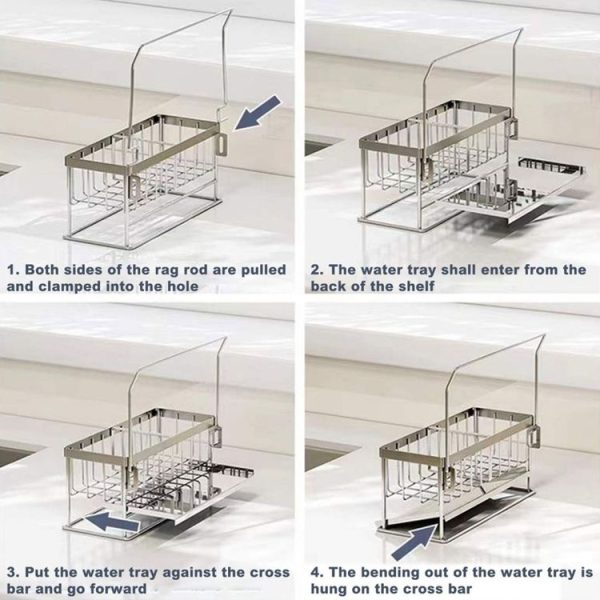 1. Both sides of the rag rod are pulled and clamped into the hole

2. The water tray shall enter from the back of the shelf

3. Put the water tray against the cross bar and go forward

4. The bending out of the water tray is hung on the cross bar