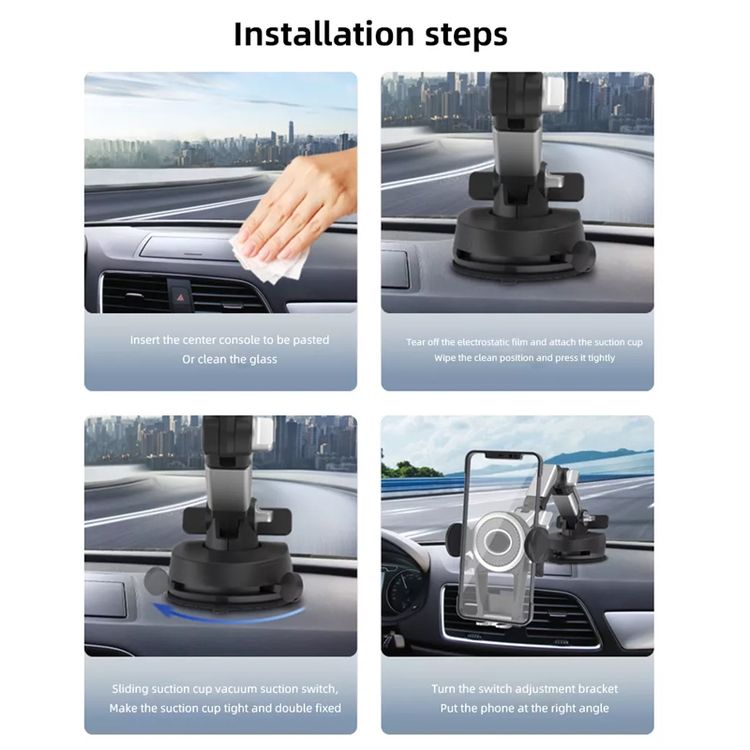 Installation steps

Insert the center console to be pasted
Or clean the glass

Tear off the electrostatic film and attach the suction cup
Wipe the clean position and press it tightly

Sliding suction cup vacuum suction switch,
Make the suction cup tight and double fixed

Turn the switch adjustment bracket
Put the phone at the right angle