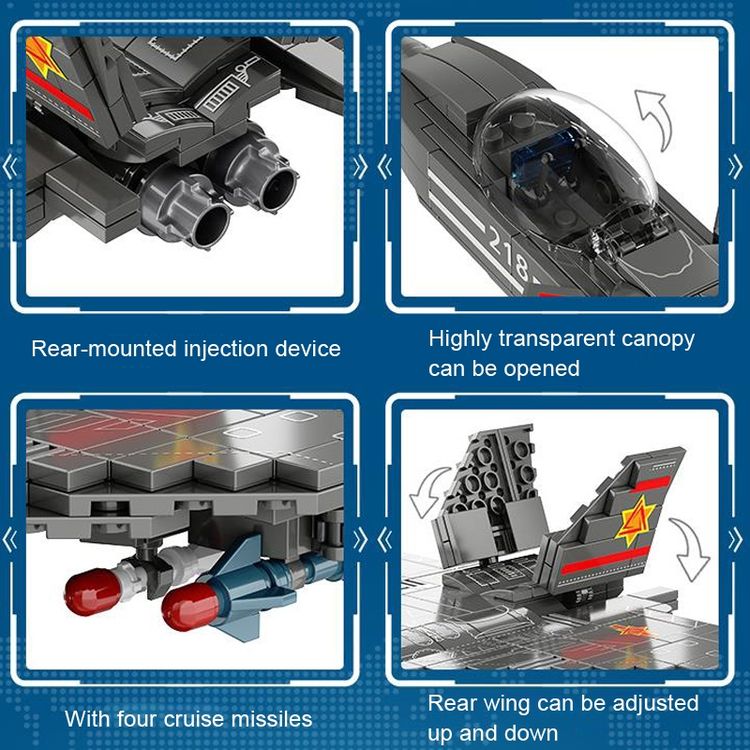 218

Rear-mounted injection device

Highly transparent canopy can be opened

With four cruise missiles

Rear wing can be adjusted up and down