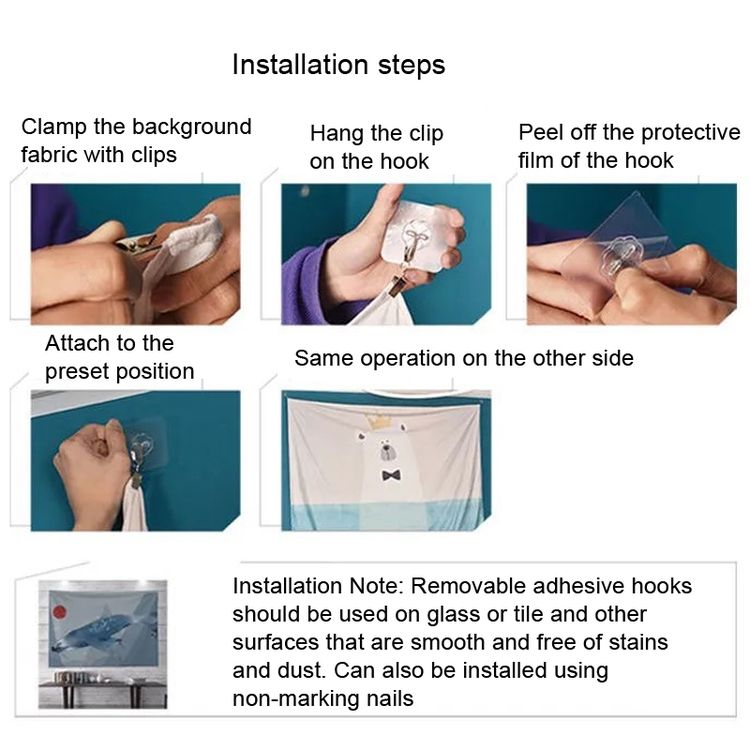 Installation steps

Clamp the background fabric with clips

Hang the clip on the hook

Peel off the protective film of the hook

Attach to the preset position

Same operation on the other side

Installation Note: Removable adhesive hooks should be used on glass or tile and other surfaces that are smooth and free of stains and dust. Can also be installed using non-marking nails