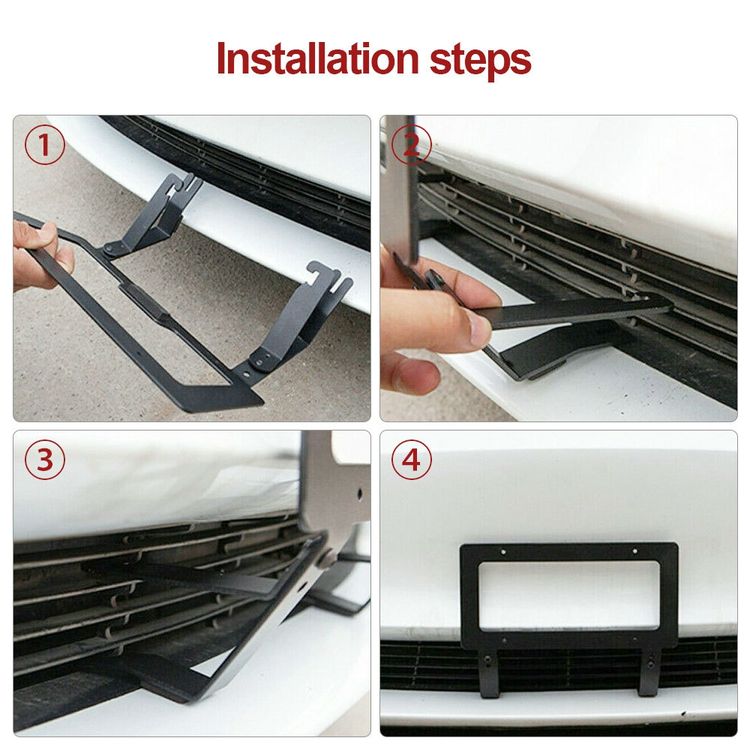 Installation steps

①

②

③

④