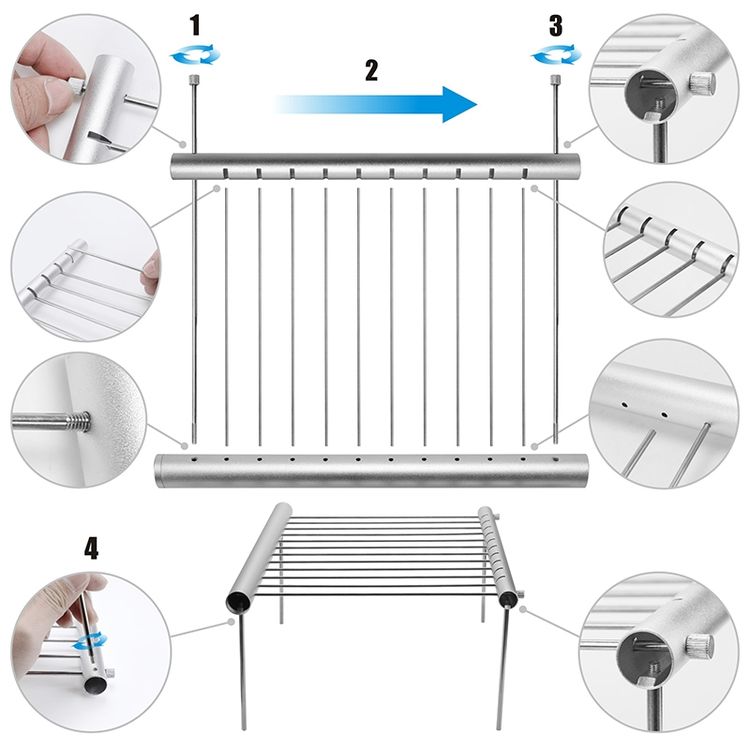 1

2

3

4