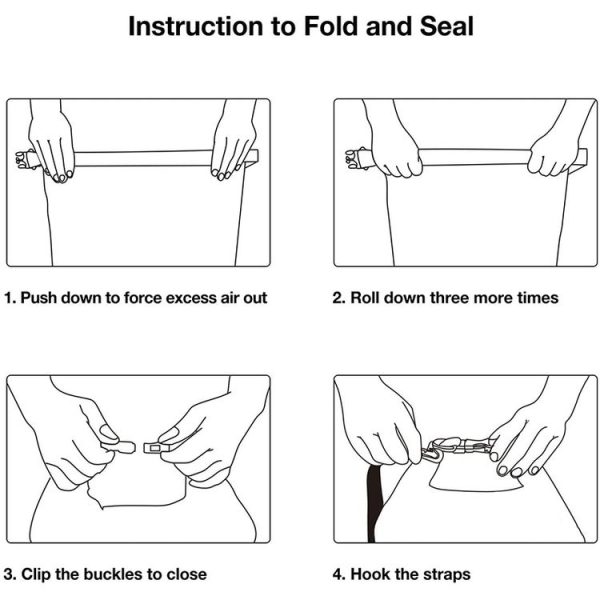 Instruction to Fold and Seal

1. Push down to force excess air out

2. Roll down three more times

3. Clip the buckles to close

4. Hook the straps