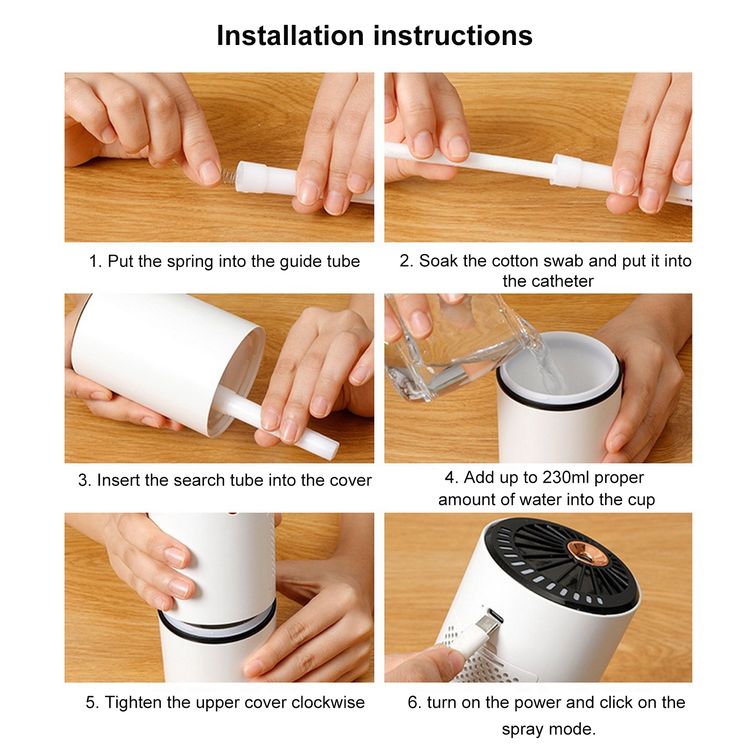 Installation instructions

1. Put the spring into the guide tube

2. Soak the cotton swab and put it into the catheter

3. Insert the search tube into the cover

4. Add up to 230ml proper amount of water into the cup

5. Tighten the upper cover clockwise

6. turn on the power and click on the spray mode.