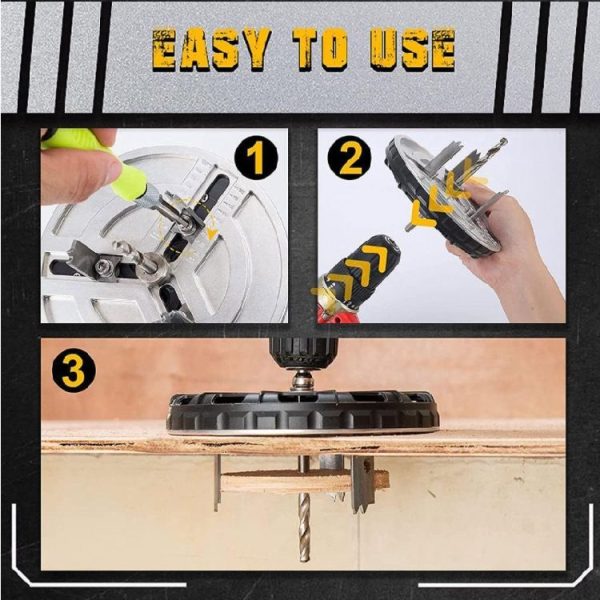 EASY TO USE

1

2

3