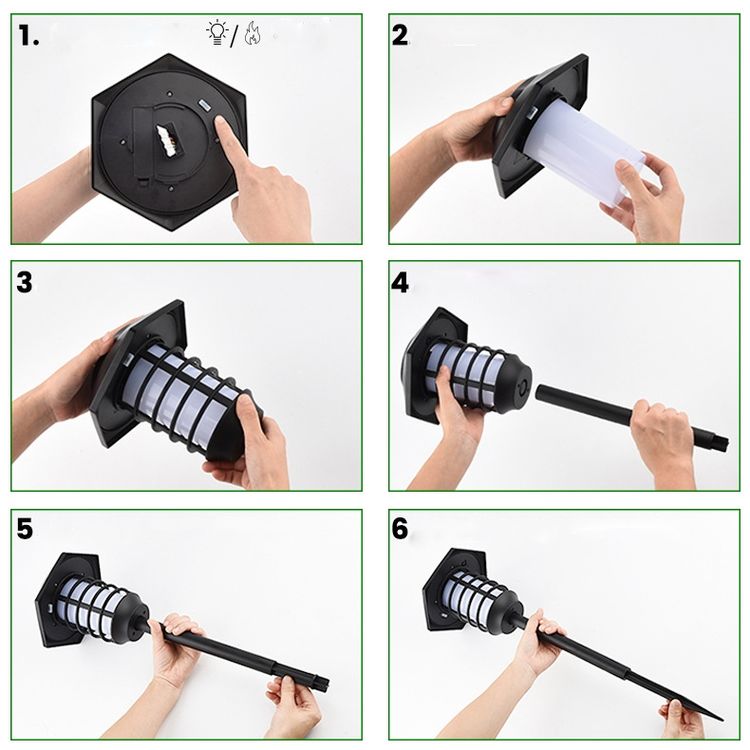 1.

/

2

3

4

5

6