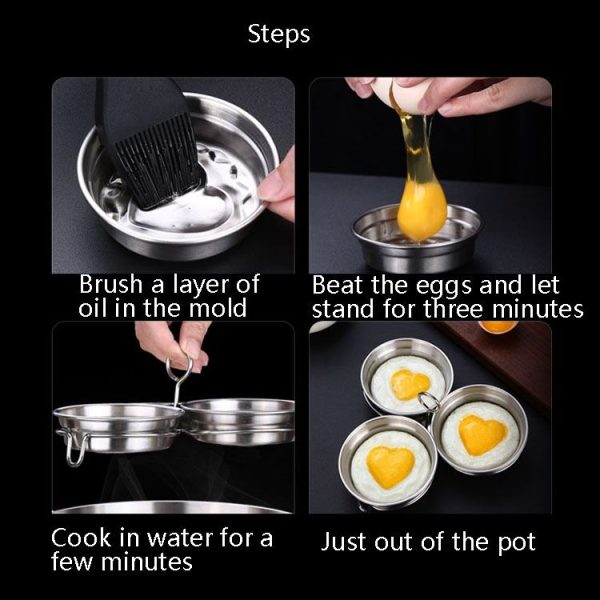 Steps

Brush a layer of oil in the mold

Beat the eggs and let stand for three minutes

Cook in water for a few minutes

Just out of the pot