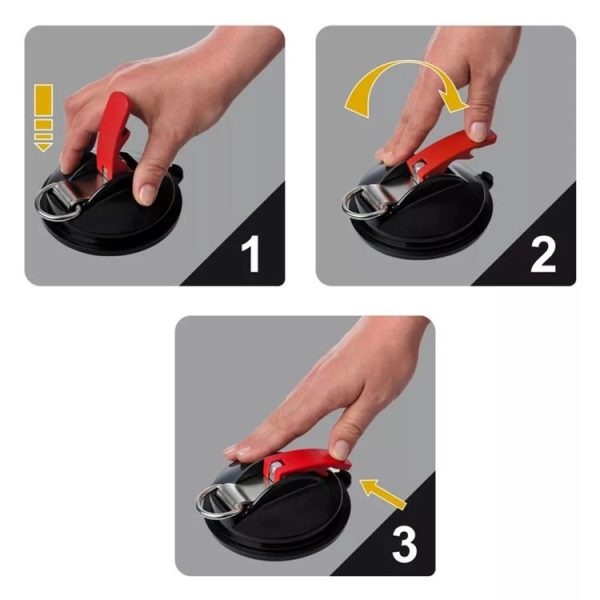 1

2

3