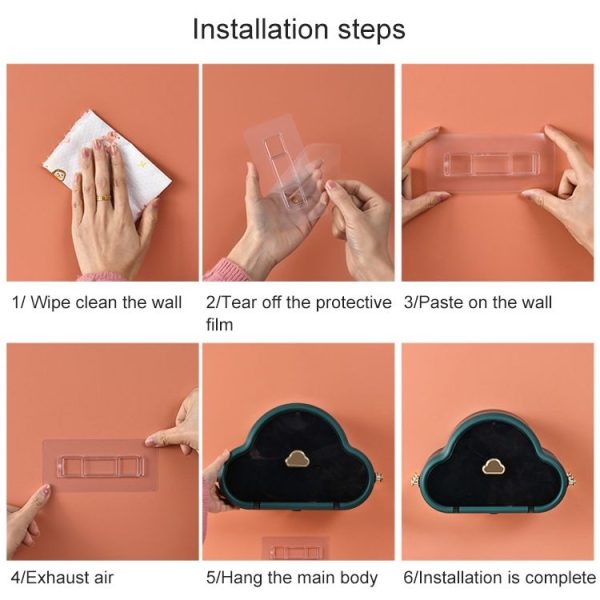 Installation steps

1/ Wipe clean the wall

2/Tear off the protective film

3/Paste on the wall

4/Exhaust air

5/Hang the main body

6/Installation is complete