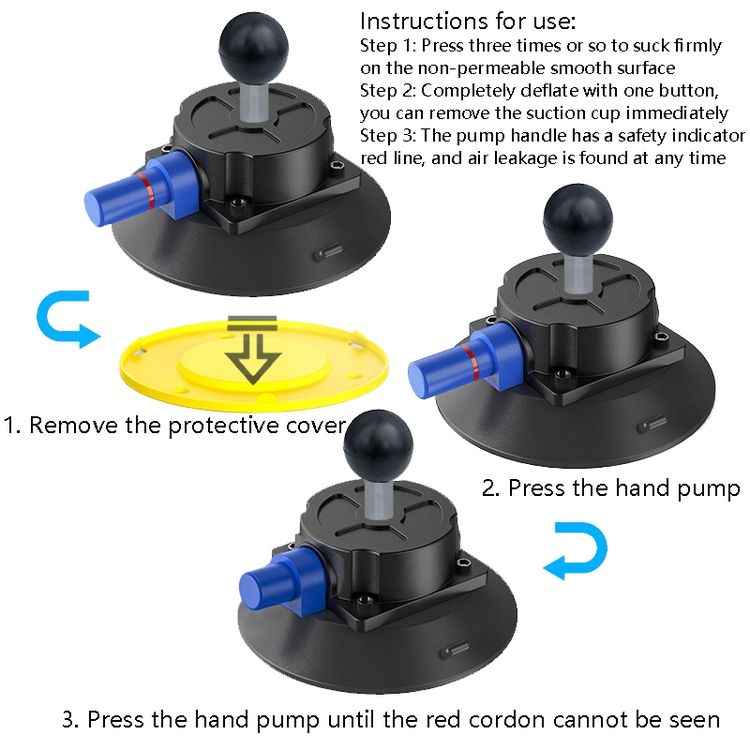 Instructions for use:
Step 1: Press three times or so to suck firmly on the non-permeable smooth surface
Step 2: Completely deflate with one button, you can remove the suction cup immediately
Step 3: The pump handle has a safety indicator red line, and air leakage is found at any time

1. Remove the protective cover

2. Press the hand pump

3. Press the hand pump until the red cordon cannot be seen