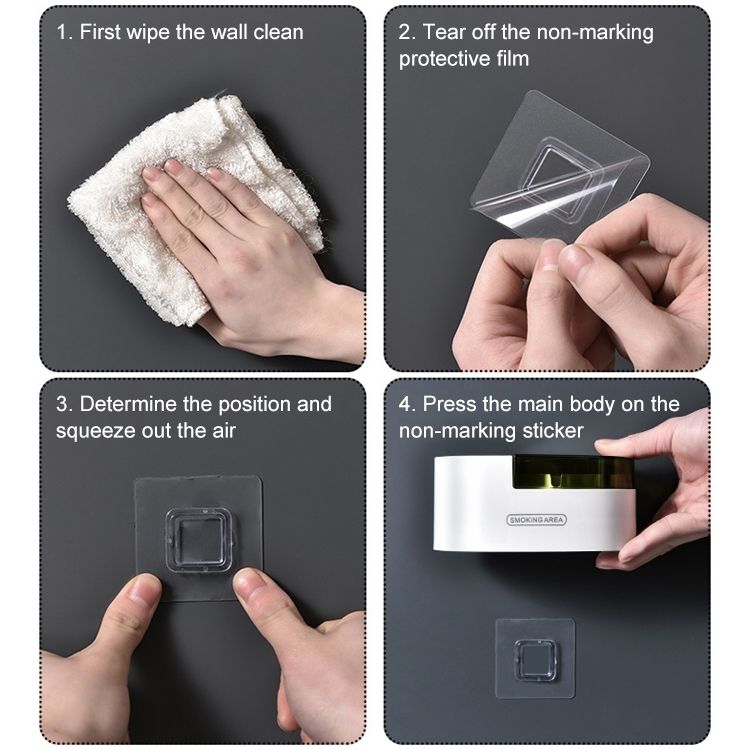 1. First wipe the wall clean

2. Tear off the non-marking protective film

3. Determine the position and squeeze out the air

4. Press the main body on the non-marking sticker

SMOKING AREA