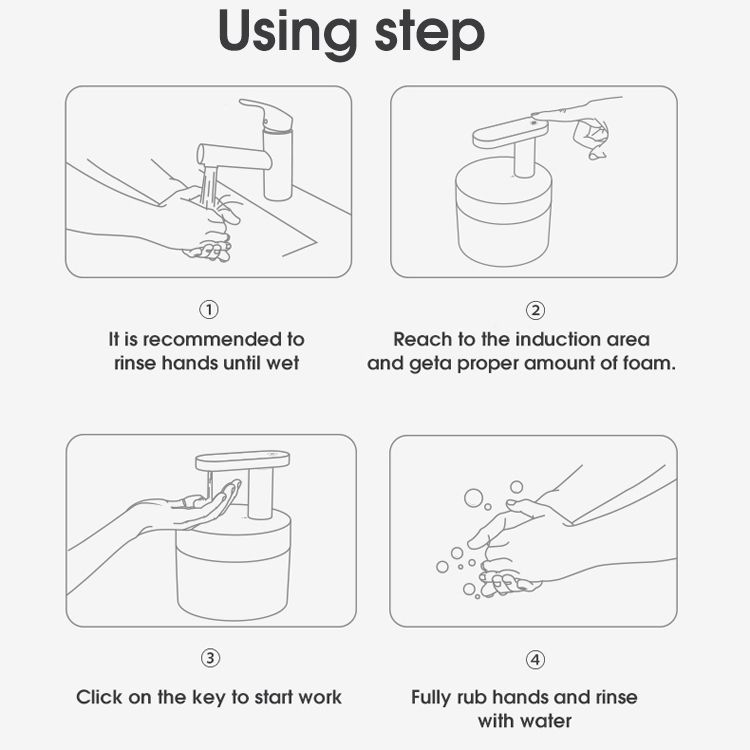 Using step

①

It is recommended to rinse hands until wet

②

Reach to the induction area and geta proper amount of foam.

③

Click on the key to start work

④

Fully rub hands and rinse with water