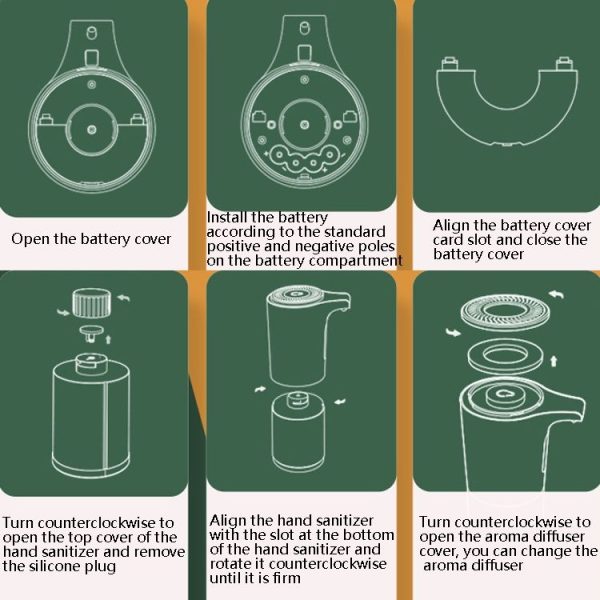 Open the battery cover

Install the battery according to the standard positive and negative poles on the battery compartment

Align the battery cover card slot and close the battery cover

Turn counterclockwise to open the top cover of the hand sanitizer and remove the silicone plug

Align the hand sanitizer with the slot at the bottom of the hand sanitizer and rotate it counterclockwise until it is firm

Turn counterclockwise to open the aroma diffuser cover, you can change the aroma diffuser