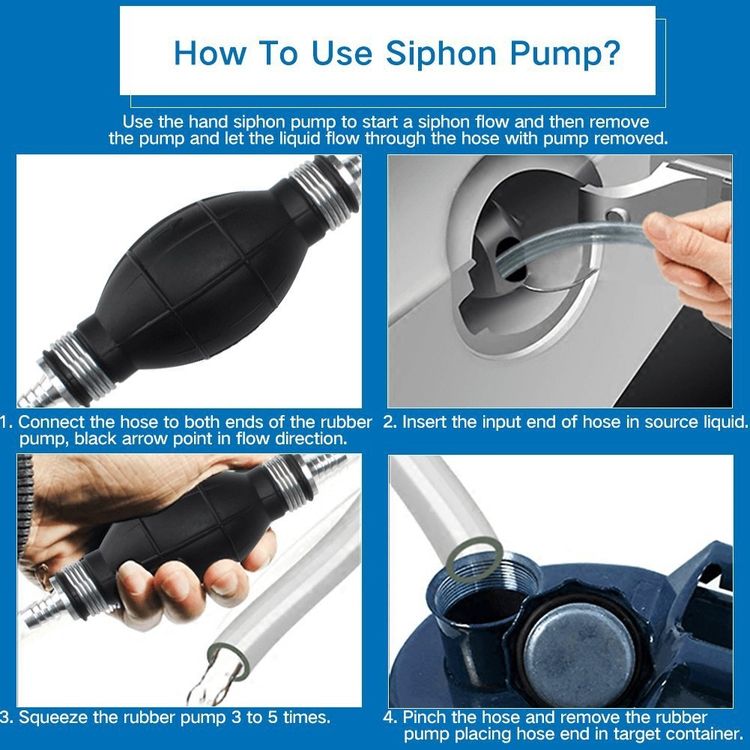 How To Use Siphon Pump?

Use the hand siphon pump to start a siphon flow and then remove the pump and let the liquid flow through the hose with pump removed.

1. Connect the hose to both ends of the rubber pump, black arrow point in flow direction.

2. Insert the input end of hose in source liquid.

3. Squeeze the rubber pump 3 to 5 times.

4. Pinch the hose and remove the rubber pump placing hose end in target container.