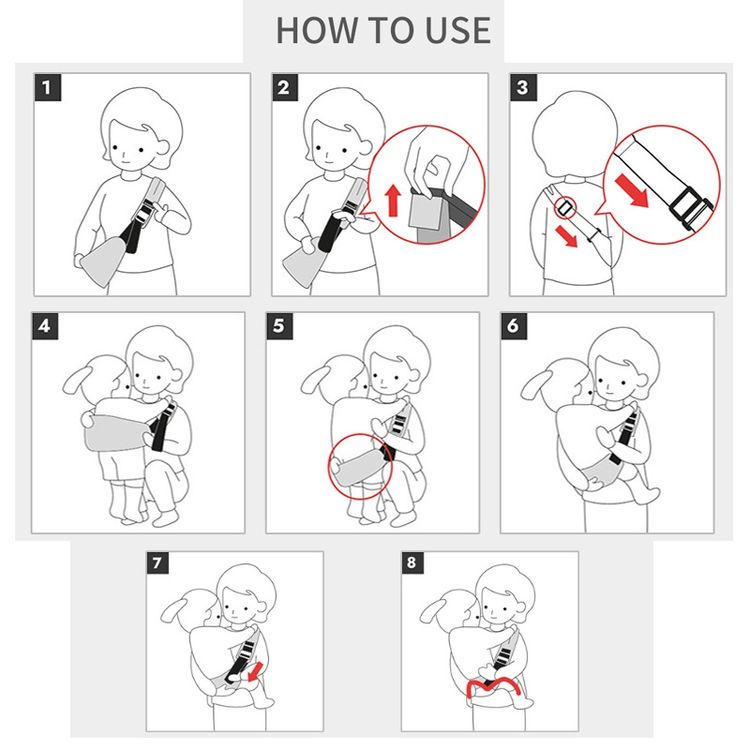 HOW TO USE

1

2

3

4

5

6

7

8