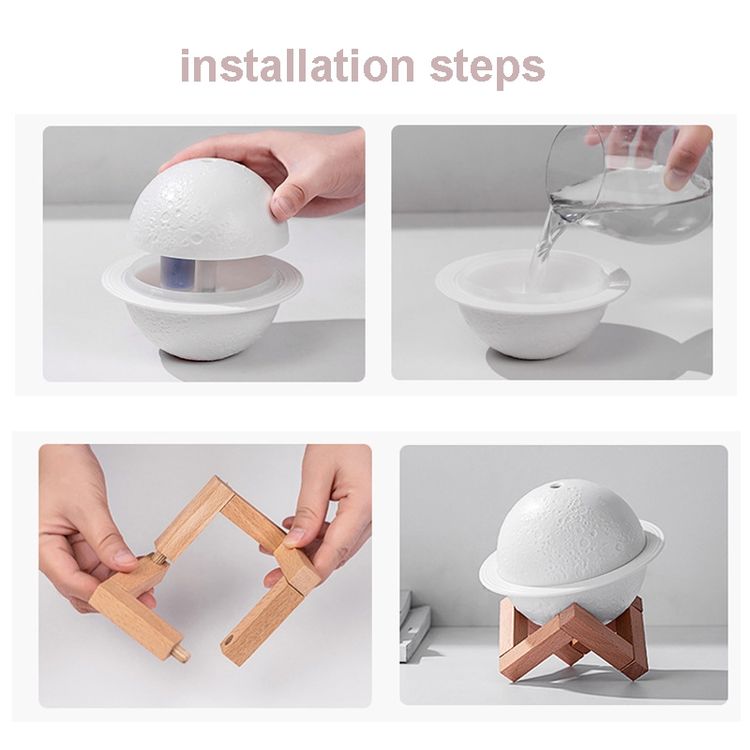 installation steps